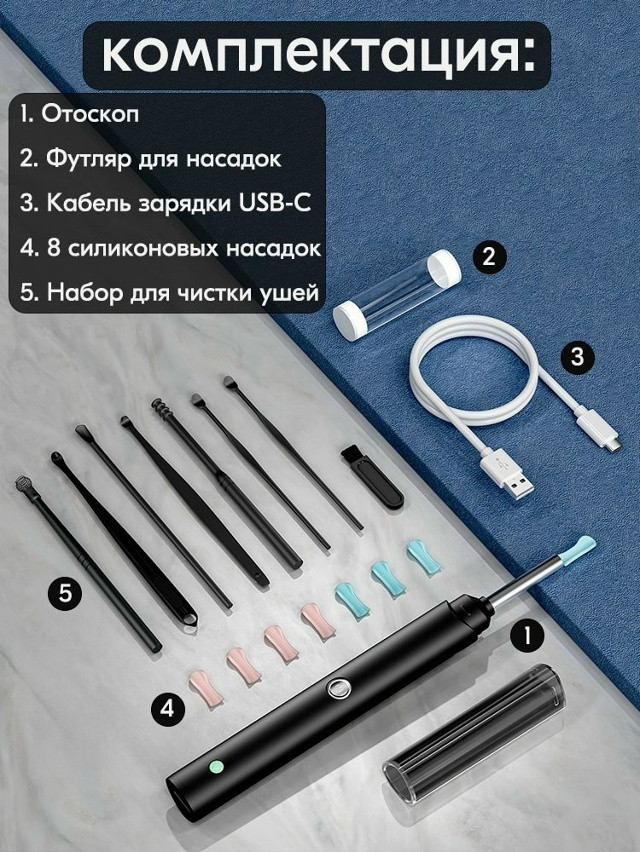 комплектация:

1. Отоскоп
2. Футляр для насадок
3. Кабель зарядки USB-C
4. 8 силиконовых насадок
5. Набор для чистки ушей

2
3
5
1
4