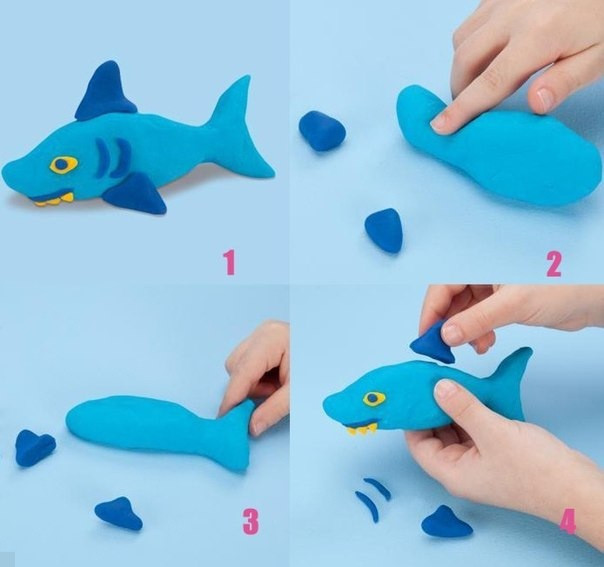 1

2

3

4