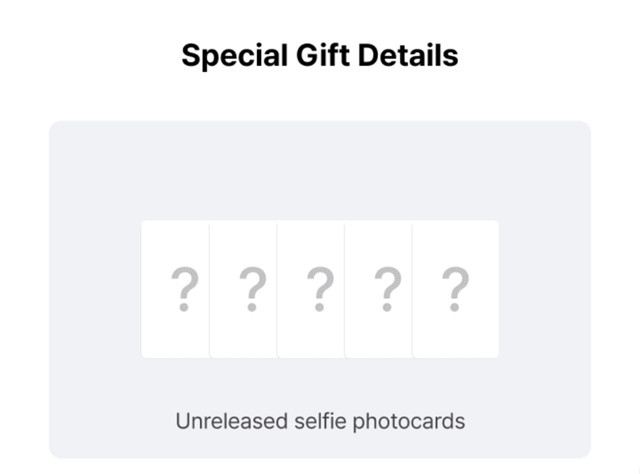 Special Gift Details

? ? ? ? ?

Unreleased selfie photocards