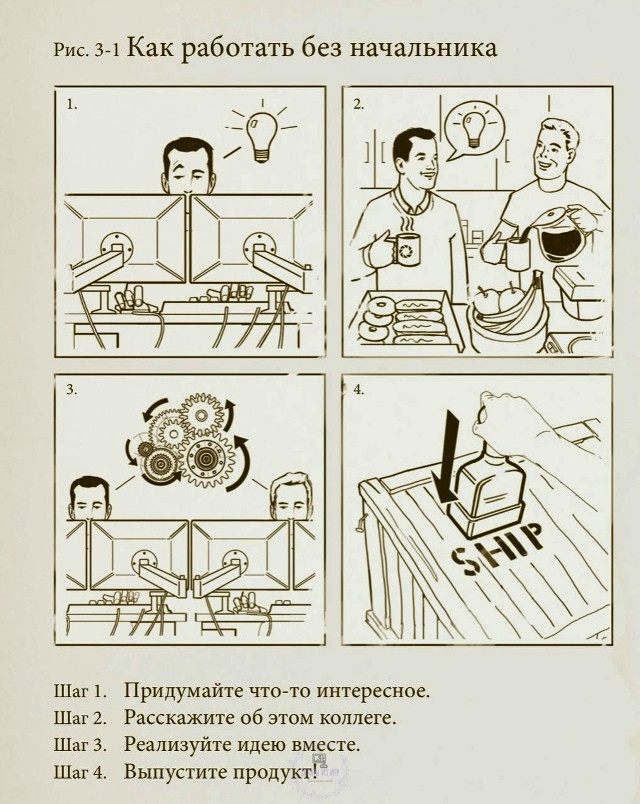 Рис. 3-1 Как работать без начальника

1.

2.

3.

4.

SHIP

Шаг 1. Придумайте что-то интересное.
Шаг 2. Расскажите об этом коллеге.
Шаг 3. Реализуйте идею вместе.
Шаг 4. Выпустите продукт!